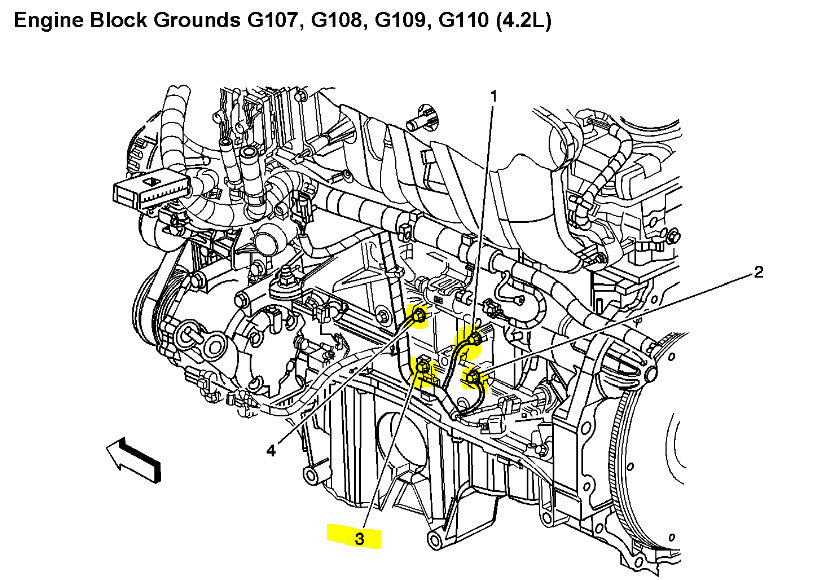 Engine Block Grounds G107, G108, G109, G110 (4.2L)

1

2

4

3