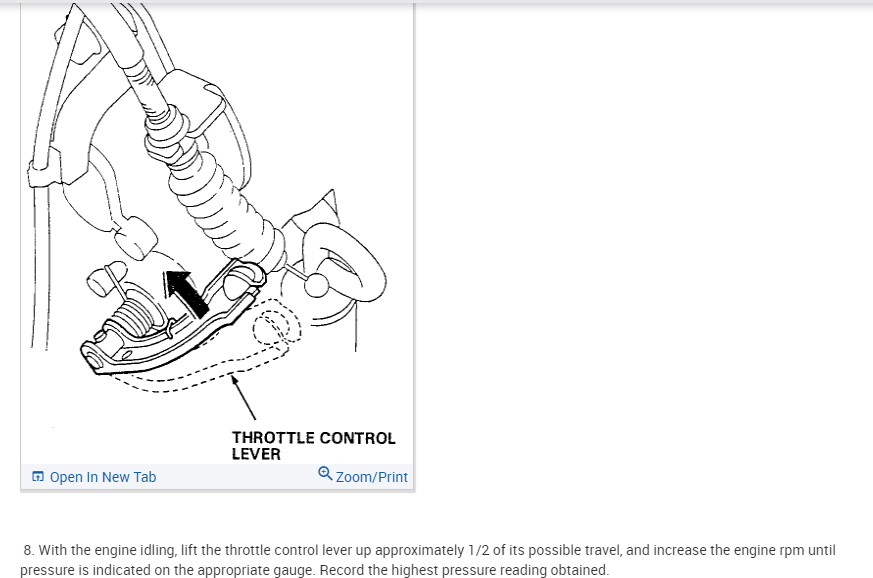 THROTTLE CONTROL LEVER

Open In New Tab

Zoom/Print

8. With the engine idling, lift the throttle control lever up approximately 1/2 of its possible travel, and increase the engine rpm until pressure is indicated on the appropriate gauge. Record the highest pressure reading obtained.