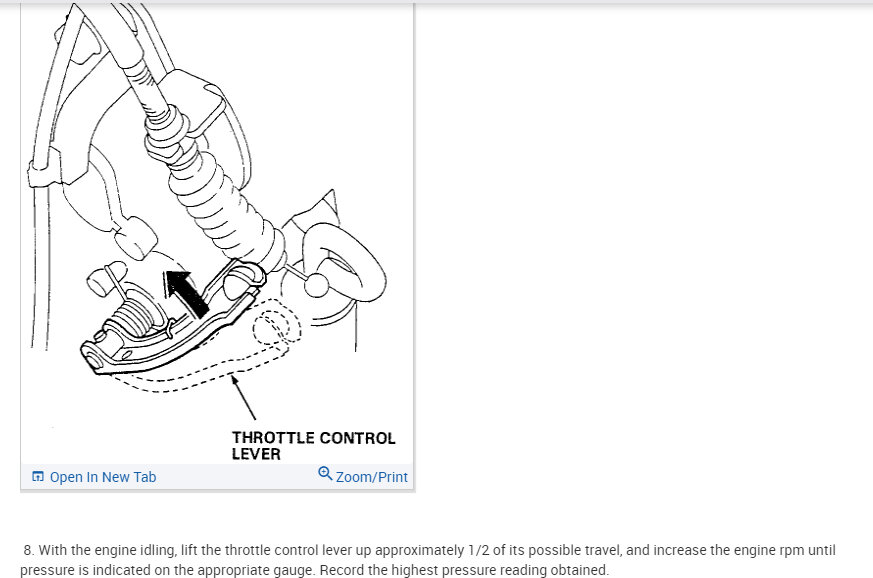 THROTTLE CONTROL LEVER

Open In New Tab

Zoom/Print

8. With the engine idling, lift the throttle control lever up approximately 1/2 of its possible travel, and increase the engine rpm until pressure is indicated on the appropriate gauge. Record the highest pressure reading obtained.