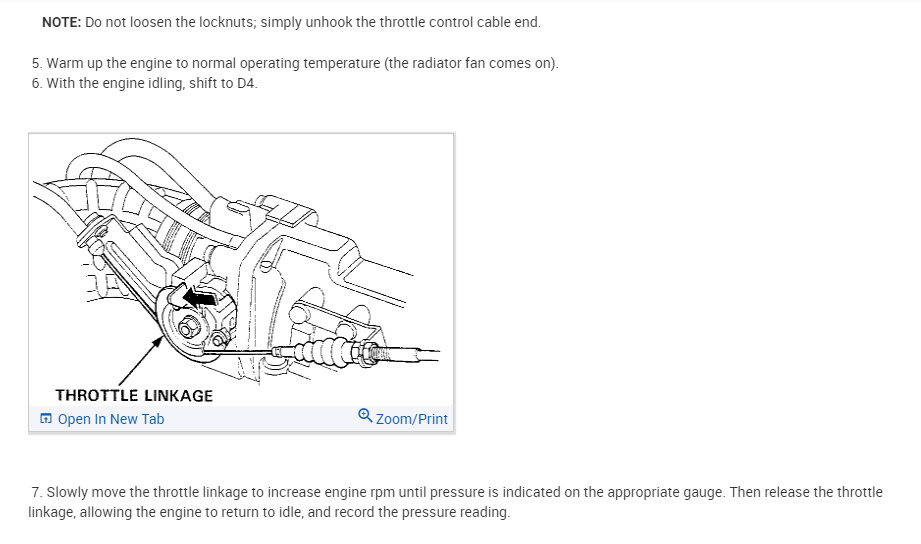 **NOTE:** Do not loosen the locknuts; simply unhook the throttle control cable end.

5. Warm up the engine to normal operating temperature (the radiator fan comes on).
6. With the engine idling, shift to D4.

THROTTLE LINKAGE

Open In New Tab

Zoom/Print

7. Slowly move the throttle linkage to increase engine rpm until pressure is indicated on the appropriate gauge. Then release the throttle linkage, allowing the engine to return to idle, and record the pressure reading.