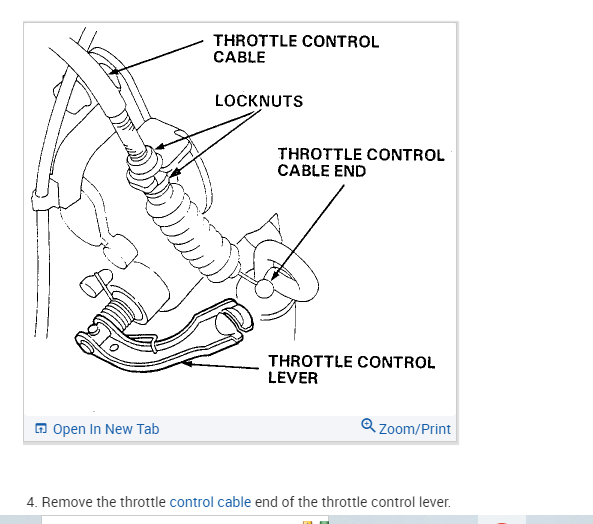 THROTTLE CONTROL CABLE

LOCKNUTS

THROTTLE CONTROL CABLE END

THROTTLE CONTROL LEVER

Open In New Tab

Zoom/Print

4. Remove the throttle control cable end of the throttle control lever.