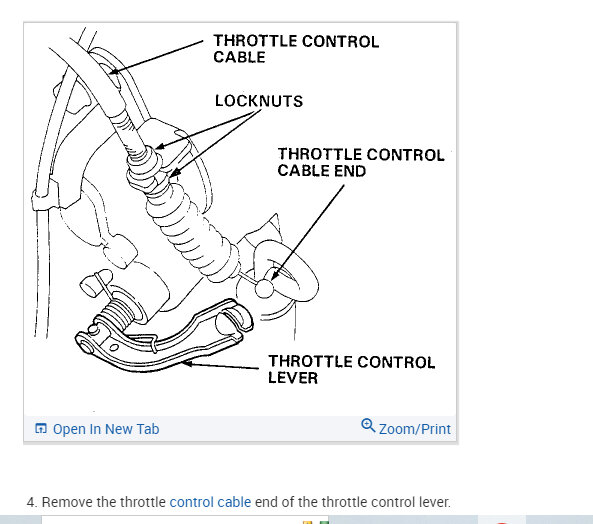 THROTTLE CONTROL CABLE

LOCKNUTS

THROTTLE CONTROL CABLE END

THROTTLE CONTROL LEVER

Open In New Tab

Zoom/Print

4. Remove the throttle control cable end of the throttle control lever.