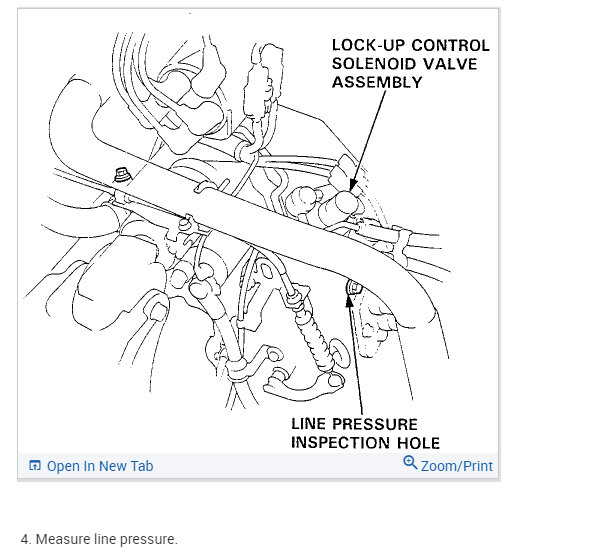 LOCK-UP CONTROL SOLENOID VALVE ASSEMBLY

LINE PRESSURE INSPECTION HOLE

Open In New Tab

Zoom/Print

4. Measure line pressure.