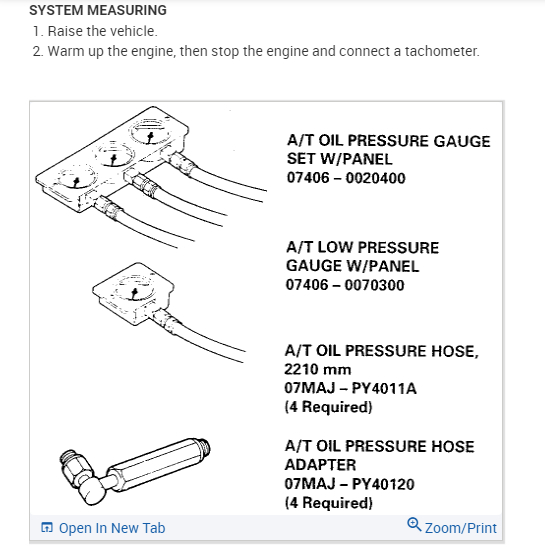 SYSTEM MEASURING

1. Raise the vehicle.
2. Warm up the engine, then stop the engine and connect a tachometer.

A/T OIL PRESSURE GAUGE SET W/PANEL
07406 – 0020400

A/T LOW PRESSURE GAUGE W/PANEL
07406 – 0070300

A/T OIL PRESSURE HOSE, 2210 mm
07MAJ – PY4011A
(4 Required)

A/T OIL PRESSURE HOSE ADAPTER
07MAJ – PY40120
(4 Required)

Open In New Tab

Zoom/Print