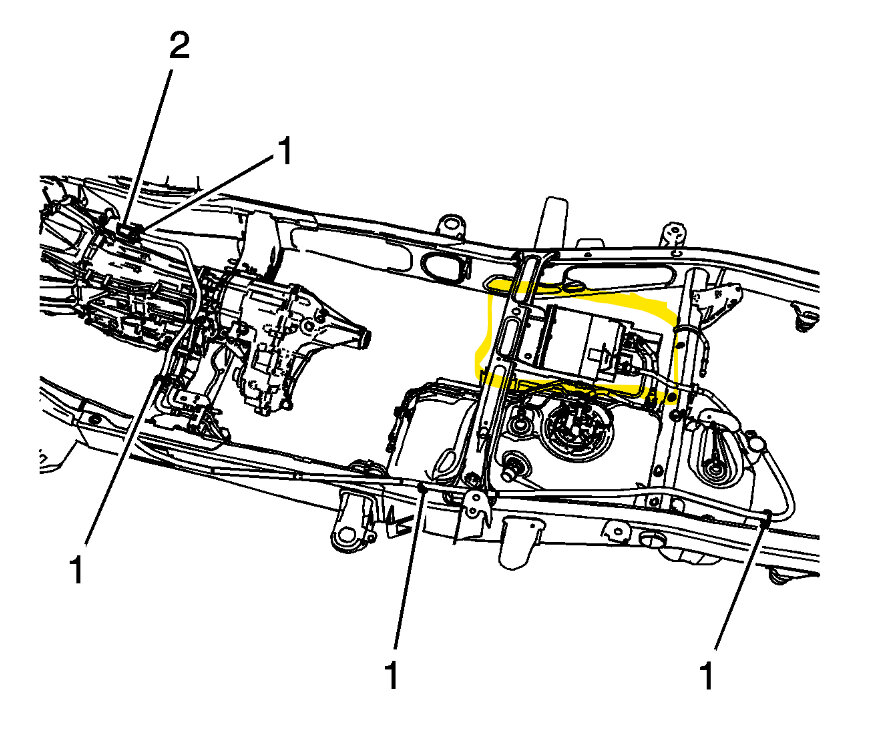 2

1

1

1

1