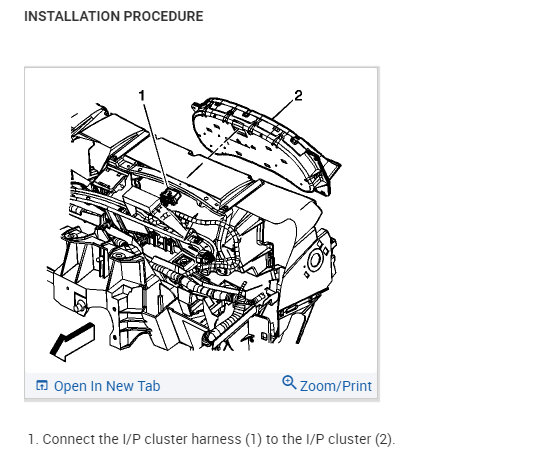 INSTALLATION PROCEDURE

1

2

Open In New Tab

Zoom/Print

1. Connect the I/P cluster harness (1) to the I/P cluster (2).