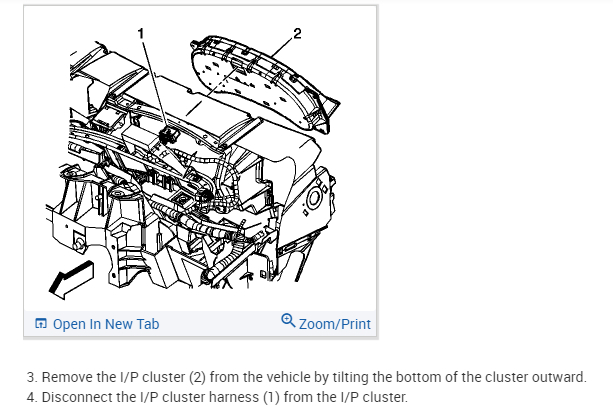 1
2

Open In New Tab
Zoom/Print

3. Remove the I/P cluster (2) from the vehicle by tilting the bottom of the cluster outward.
4. Disconnect the I/P cluster harness (1) from the I/P cluster.