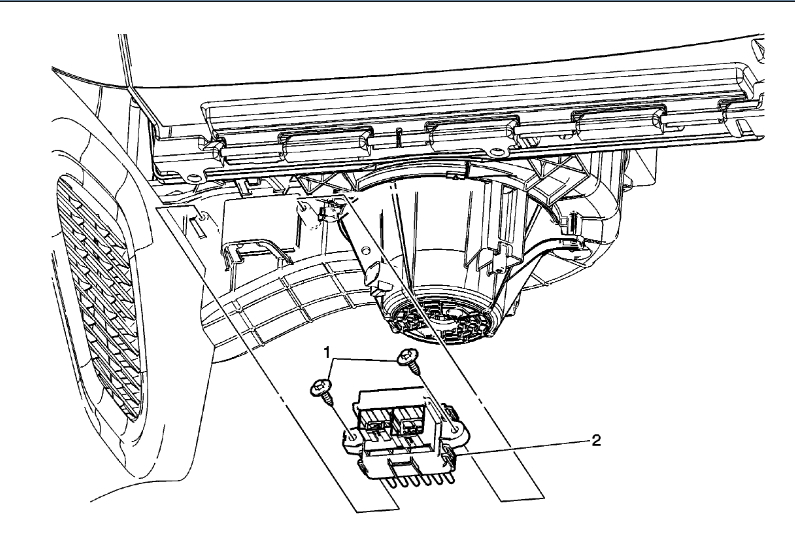 1
2