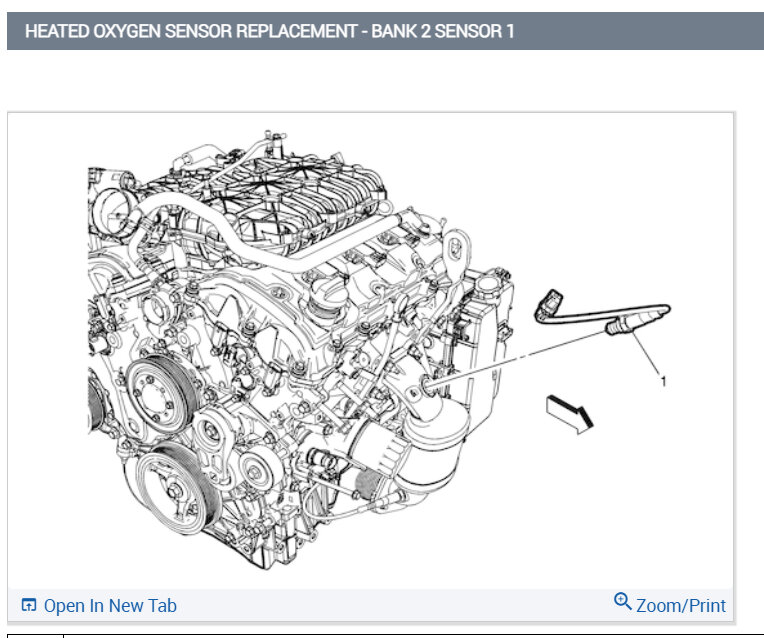 HEATED OXYGEN SENSOR REPLACEMENT - BANK 2 SENSOR 1

1

Open In New Tab

Zoom/Print