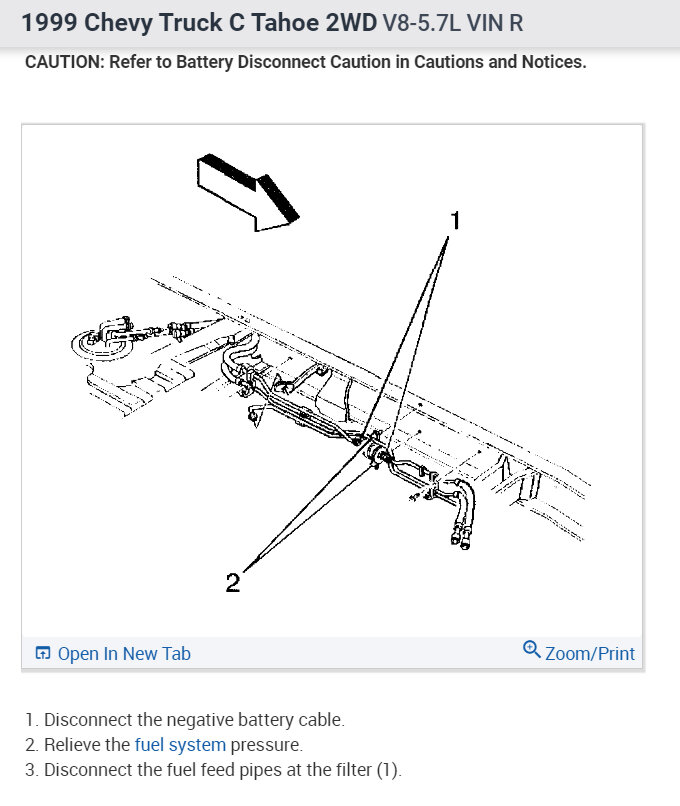 1999 Chevy Truck C Tahoe 2WD V8-5.7L VIN R

CAUTION: Refer to Battery Disconnect Caution in Cautions and Notices.

1

2

Open In New Tab

Zoom/Print

1. Disconnect the negative battery cable.
2. Relieve the fuel system pressure.
3. Disconnect the fuel feed pipes at the filter (1).