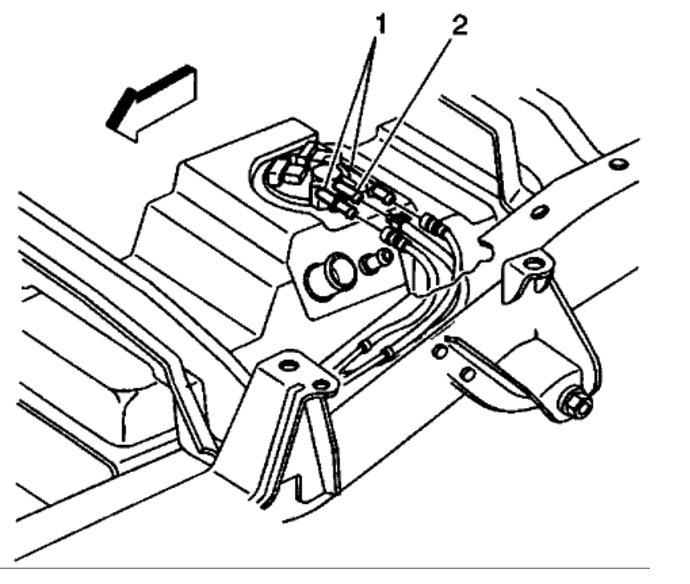 1
2