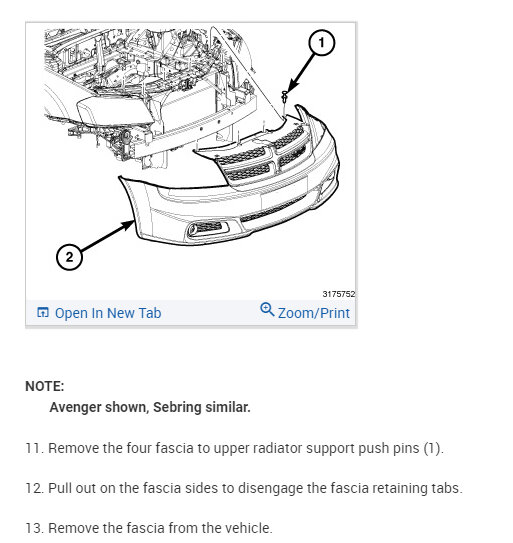 1

2

3175752

Open In New Tab

Zoom/Print

NOTE:

Avenger shown, Sebring similar.

11. Remove the four fascia to upper radiator support push pins (1).

12. Pull out on the fascia sides to disengage the fascia retaining tabs.

13. Remove the fascia from the vehicle.