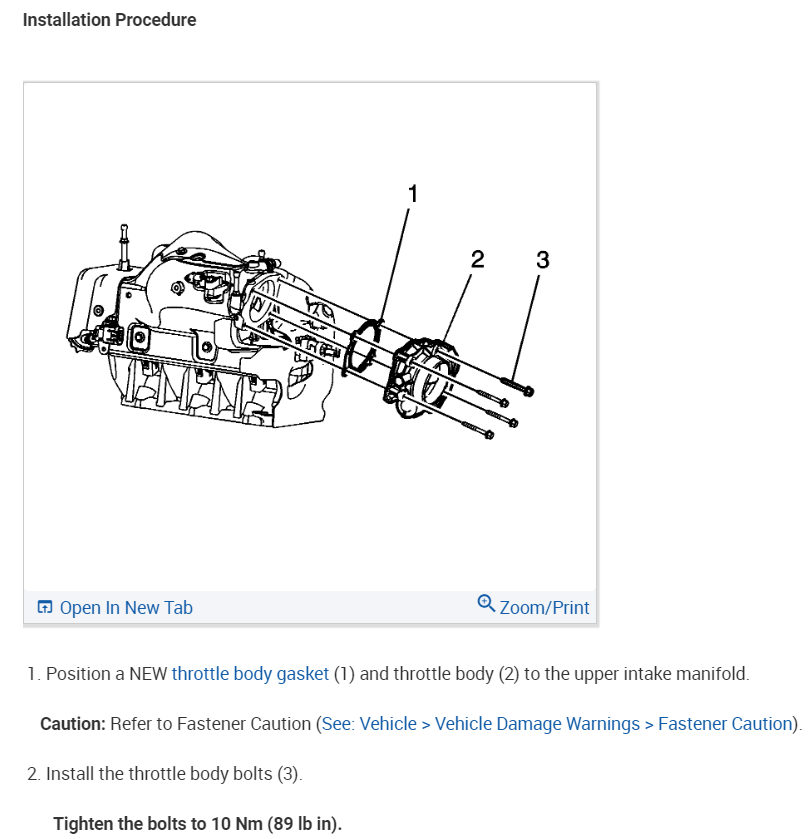 Installation Procedure

1

2

3

Open In New Tab

Zoom/Print

1. Position a NEW throttle body gasket (1) and throttle body (2) to the upper intake manifold.

Caution: Refer to Fastener Caution (See: Vehicle > Vehicle Damage Warnings > Fastener Caution).

2. Install the throttle body bolts (3).

Tighten the bolts to 10 Nm (89 lb in).