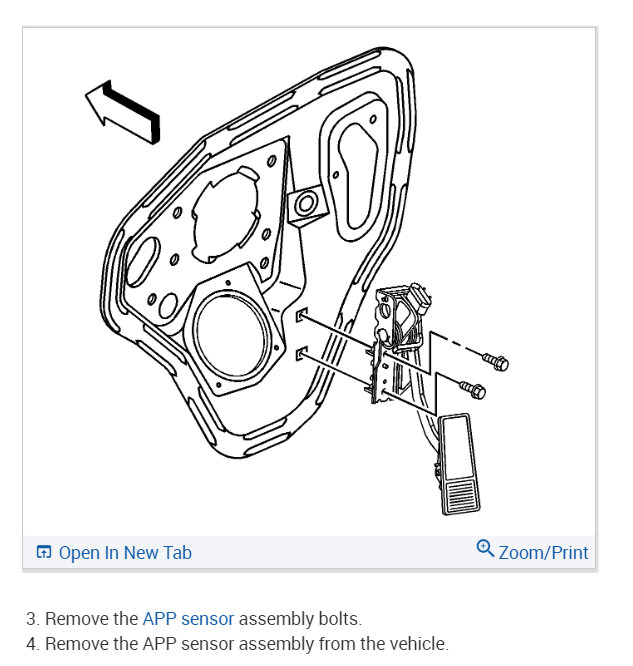 Open In New Tab

Zoom/Print

3. Remove the APP sensor assembly bolts.
4. Remove the APP sensor assembly from the vehicle.