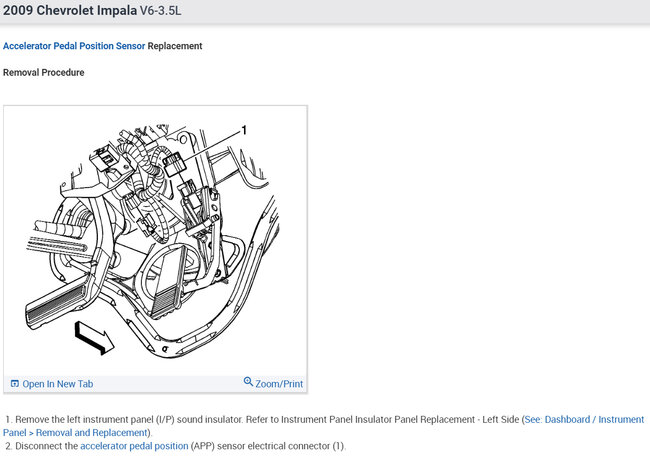 2009 Chevrolet Impala V6-3.5L

Accelerator Pedal Position Sensor Replacement

Removal Procedure

1

Open In New Tab

Zoom/Print

1. Remove the left instrument panel (I/P) sound insulator. Refer to Instrument Panel Insulator Panel Replacement - Left Side (See: Dashboard / Instrument Panel > Removal and Replacement).

2. Disconnect the accelerator pedal position (APP) sensor electrical connector (1).