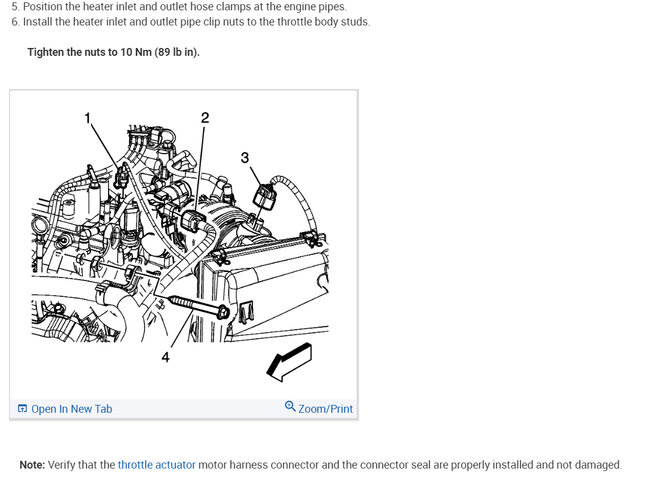 5. Position the heater inlet and outlet hose clamps at the engine pipes.
6. Install the heater inlet and outlet pipe clip nuts to the throttle body studs.

Tighten the nuts to 10 Nm (89 lb in).

1
2
3
4

Open In New Tab
Zoom/Print

Note: Verify that the throttle actuator motor harness connector and the connector seal are properly installed and not damaged.