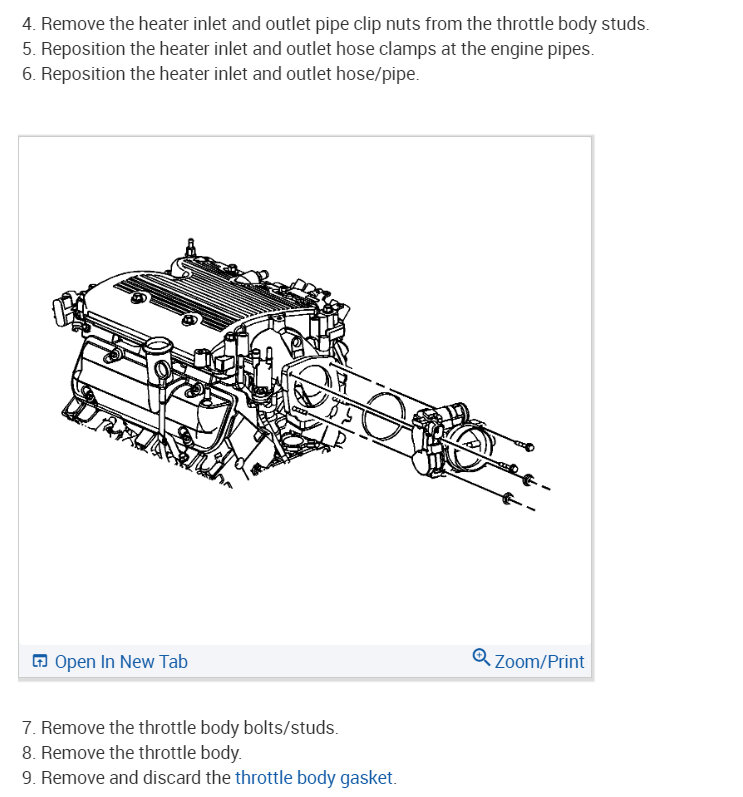 4. Remove the heater inlet and outlet pipe clip nuts from the throttle body studs.
5. Reposition the heater inlet and outlet hose clamps at the engine pipes.
6. Reposition the heater inlet and outlet hose/pipe.

Open In New Tab

Zoom/Print

7. Remove the throttle body bolts/studs.
8. Remove the throttle body.
9. Remove and discard the throttle body gasket.