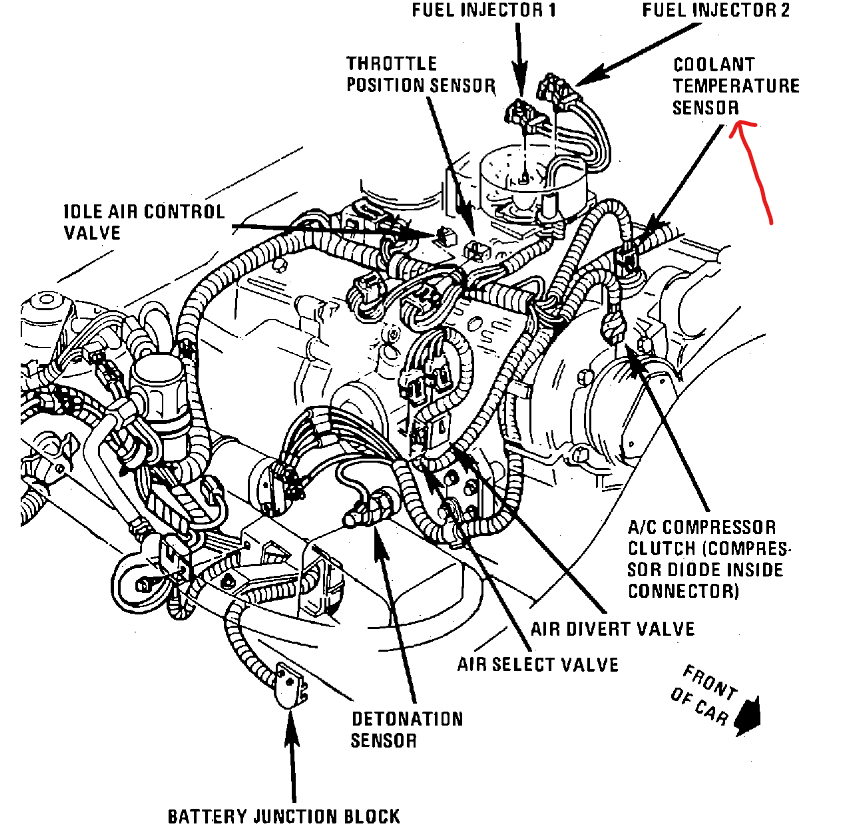 FUEL INJECTOR 1
FUEL INJECTOR 2
THROTTLE POSITION SENSOR
COOLANT TEMPERATURE SENSOR
IDLE AIR CONTROL VALVE
A/C COMPRESSOR CLUTCH (COMPRESSOR DIODE INSIDE CONNECTOR)
AIR DIVERT VALVE
AIR SELECT VALVE
FRONT OF CAR
DETONATION SENSOR
BATTERY JUNCTION BLOCK