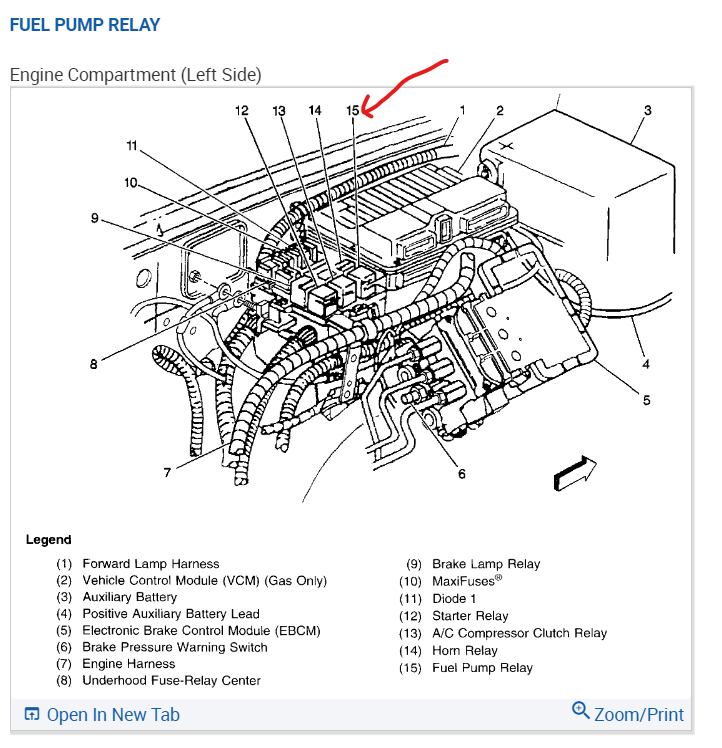 FUEL PUMP RELAY

Engine Compartment (Left Side)

12 13 14 15 1 2 3

11

10

9

8

7

6

5

4

Legend

(1) Forward Lamp Harness
(2) Vehicle Control Module (VCM) (Gas Only)
(3) Auxiliary Battery
(4) Positive Auxiliary Battery Lead
(5) Electronic Brake Control Module (EBCM)
(6) Brake Pressure Warning Switch
(7) Engine Harness
(8) Underhood Fuse-Relay Center

(9) Brake Lamp Relay
(10) MaxiFuses®
(11) Diode 1
(12) Starter Relay
(13) A/C Compressor Clutch Relay
(14) Horn Relay
(15) Fuel Pump Relay

Open In New Tab

Zoom/Print