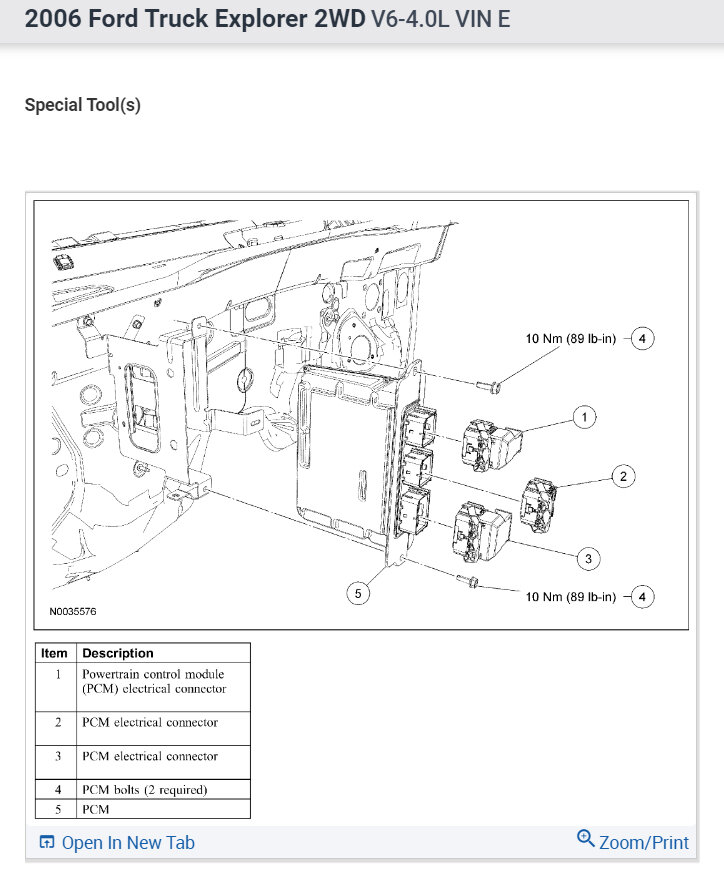 2006 Ford Truck Explorer 2WD V6-4.0L VIN E

Special Tool(s)

10 Nm (89 lb-in) 4

1

2

3

5

10 Nm (89 lb-in) 4

N0035576

| Item | Description |
|---|---|
| 1 | Powertrain control module (PCM) electrical connector |
| 2 | PCM electrical connector |
| 3 | PCM electrical connector |
| 4 | PCM bolts (2 required) |
| 5 | PCM |

Open In New Tab

Zoom/Print