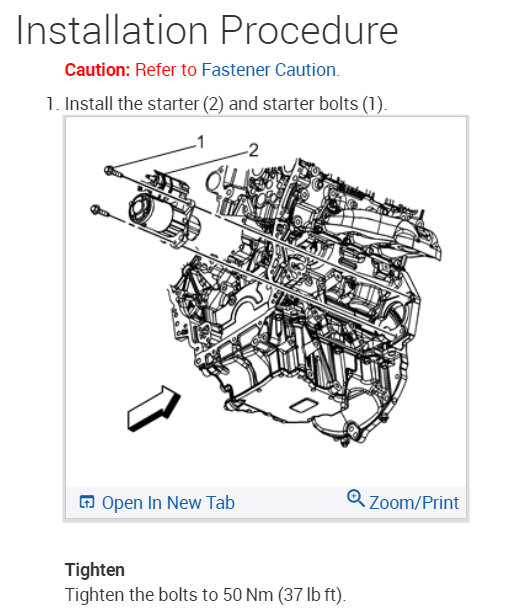 Installation Procedure

Caution: Refer to Fastener Caution.

1. Install the starter (2) and starter bolts (1).

1
2

Open In New Tab
Zoom/Print

Tighten
Tighten the bolts to 50 Nm (37 lb ft).