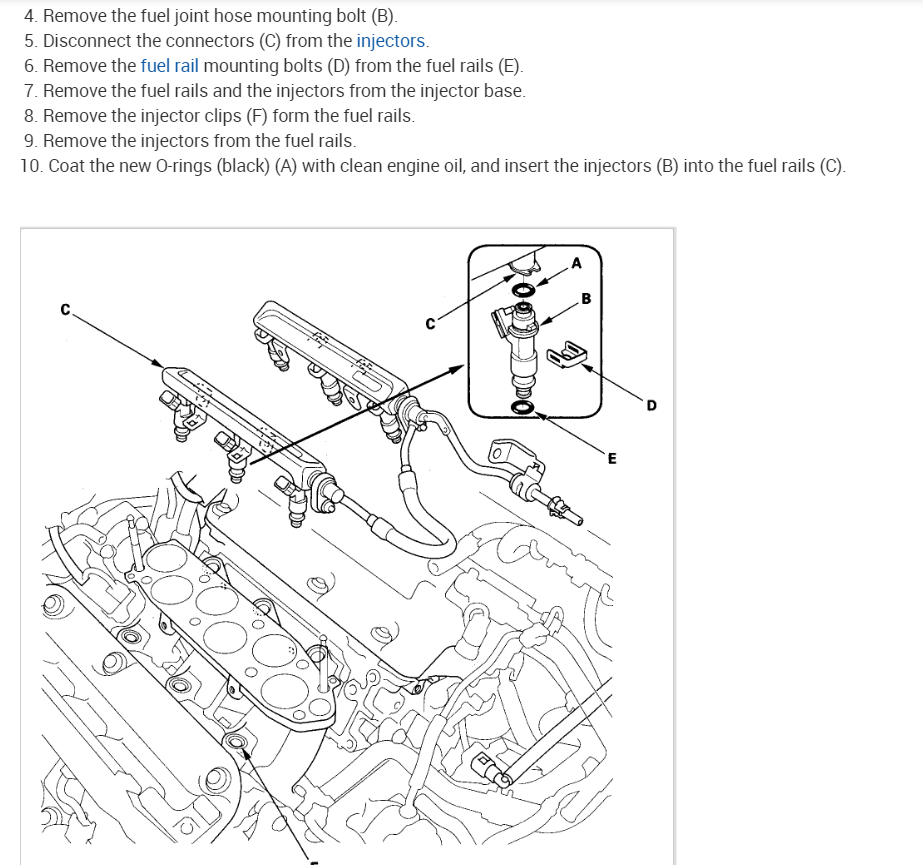 4. Remove the fuel joint hose mounting bolt (B).
5. Disconnect the connectors (C) from the injectors.
6. Remove the fuel rail mounting bolts (D) from the fuel rails (E).
7. Remove the fuel rails and the injectors from the injector base.
8. Remove the injector clips (F) form the fuel rails.
9. Remove the injectors from the fuel rails.
10. Coat the new O-rings (black) (A) with clean engine oil, and insert the injectors (B) into the fuel rails (C).

C

C

A

B

D

E