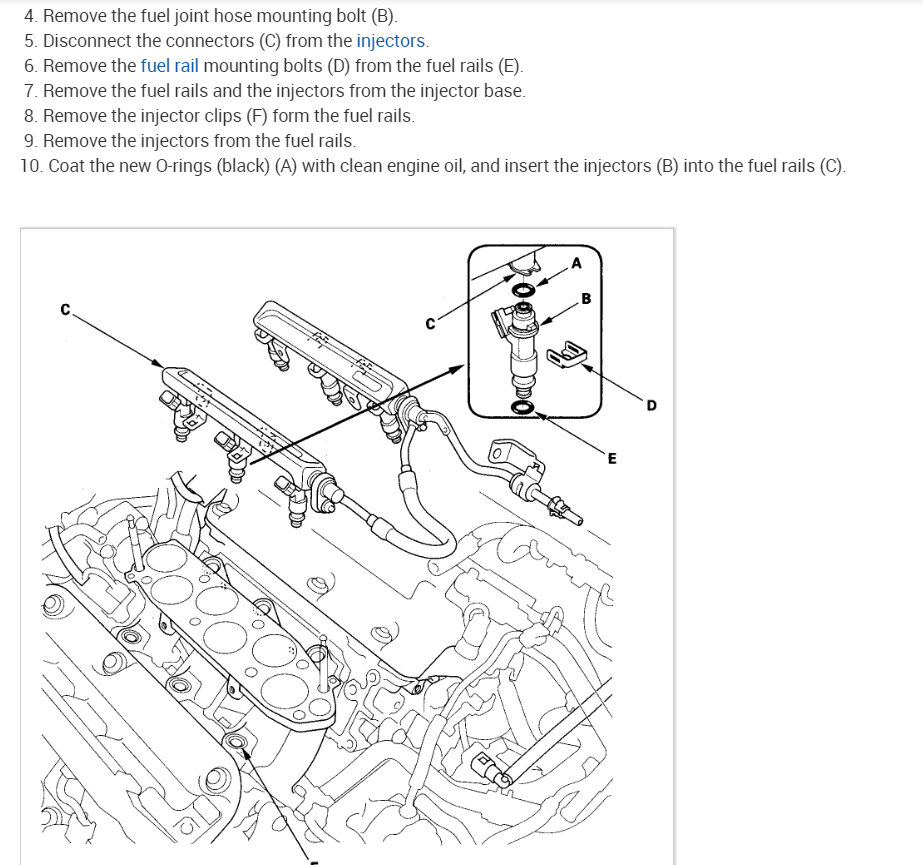 4. Remove the fuel joint hose mounting bolt (B).
5. Disconnect the connectors (C) from the injectors.
6. Remove the fuel rail mounting bolts (D) from the fuel rails (E).
7. Remove the fuel rails and the injectors from the injector base.
8. Remove the injector clips (F) form the fuel rails.
9. Remove the injectors from the fuel rails.
10. Coat the new O-rings (black) (A) with clean engine oil, and insert the injectors (B) into the fuel rails (C).

C
C
A
B
D
E