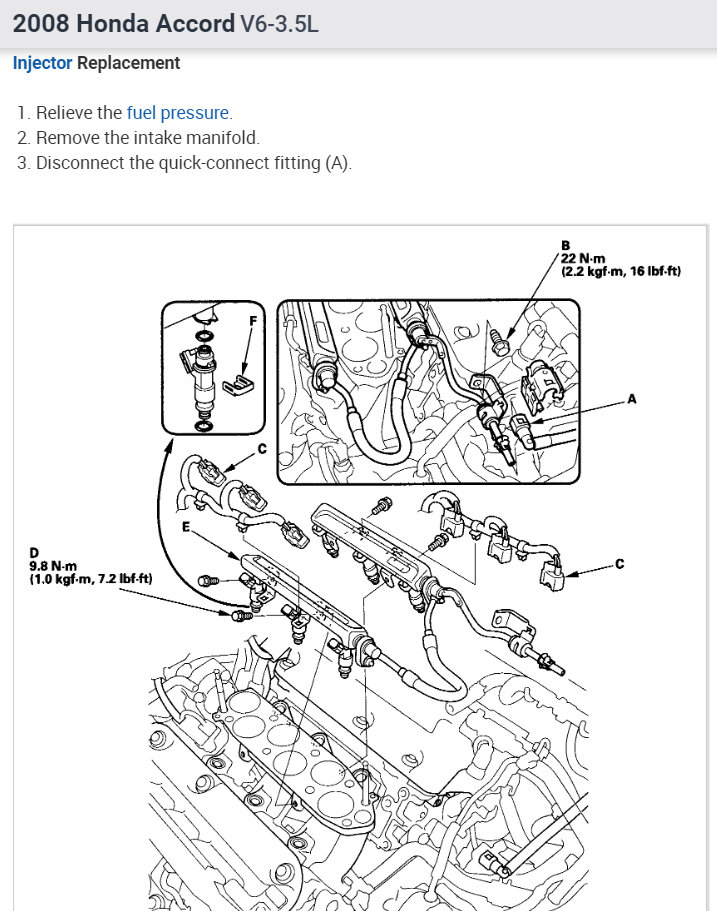 2008 Honda Accord V6-3.5L

Injector Replacement

1. Relieve the fuel pressure.
2. Remove the intake manifold.
3. Disconnect the quick-connect fitting (A).

B
22 N·m
(2.2 kgf·m, 16 lbf·ft)

F

A

C

E

D
9.8 N·m
(1.0 kgf·m, 7.2 lbf·ft)

C