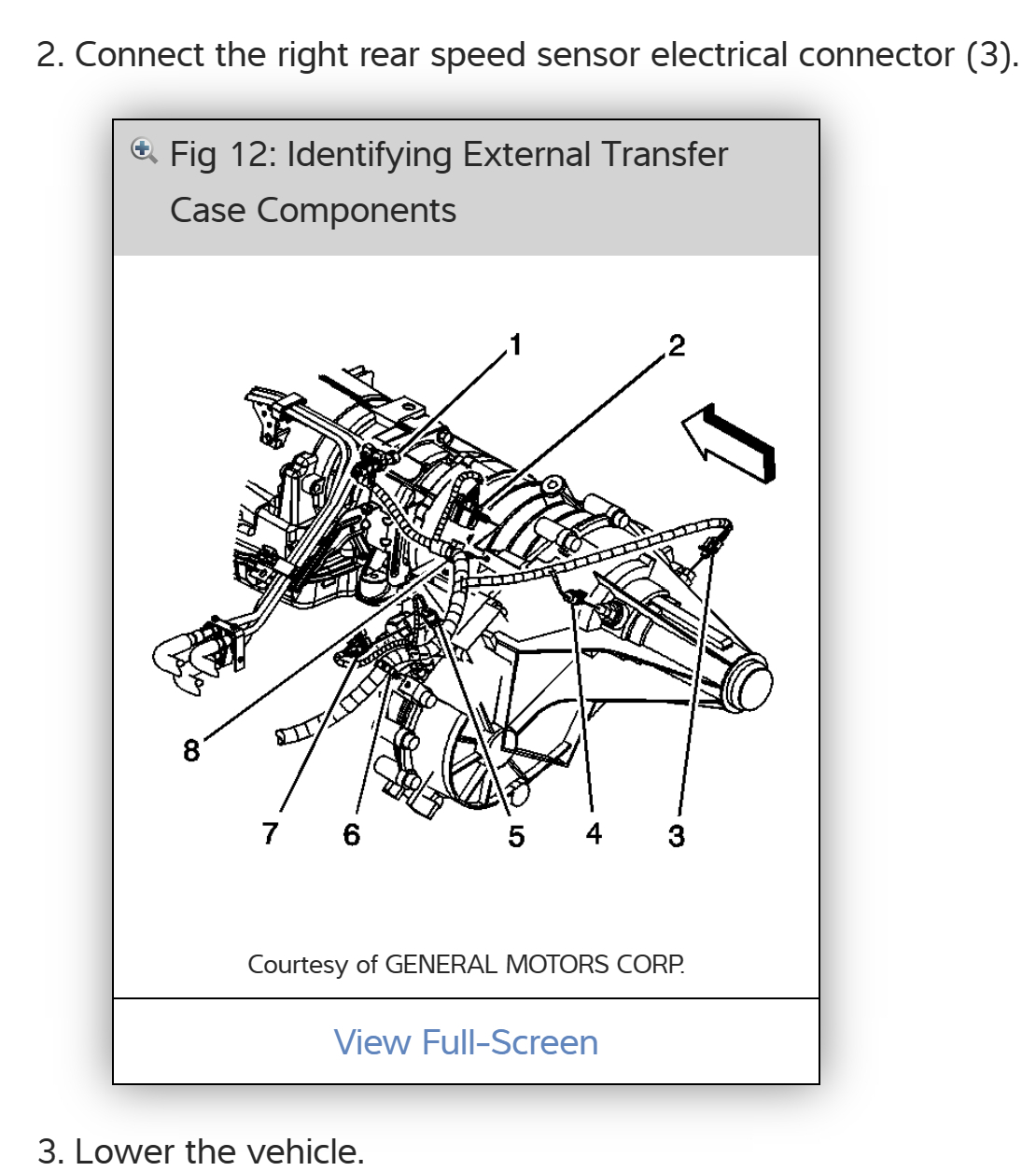 2. Connect the right rear speed sensor electrical connector (3).

Fig 12: Identifying External Transfer Case Components

1
2
8
7
6
5
4
3

Courtesy of GENERAL MOTORS CORP.

View Full-Screen

3. Lower the vehicle.