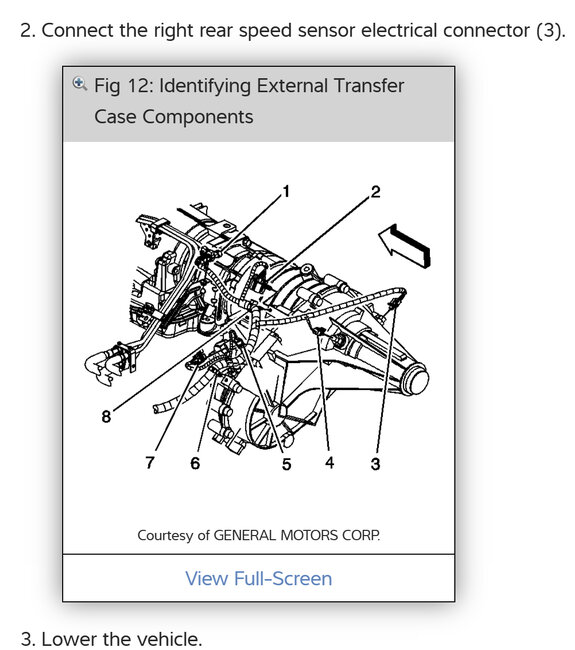 2. Connect the right rear speed sensor electrical connector (3).

Fig 12: Identifying External Transfer Case Components

1
2
8
7
6
5
4
3

Courtesy of GENERAL MOTORS CORP.

View Full-Screen

3. Lower the vehicle.