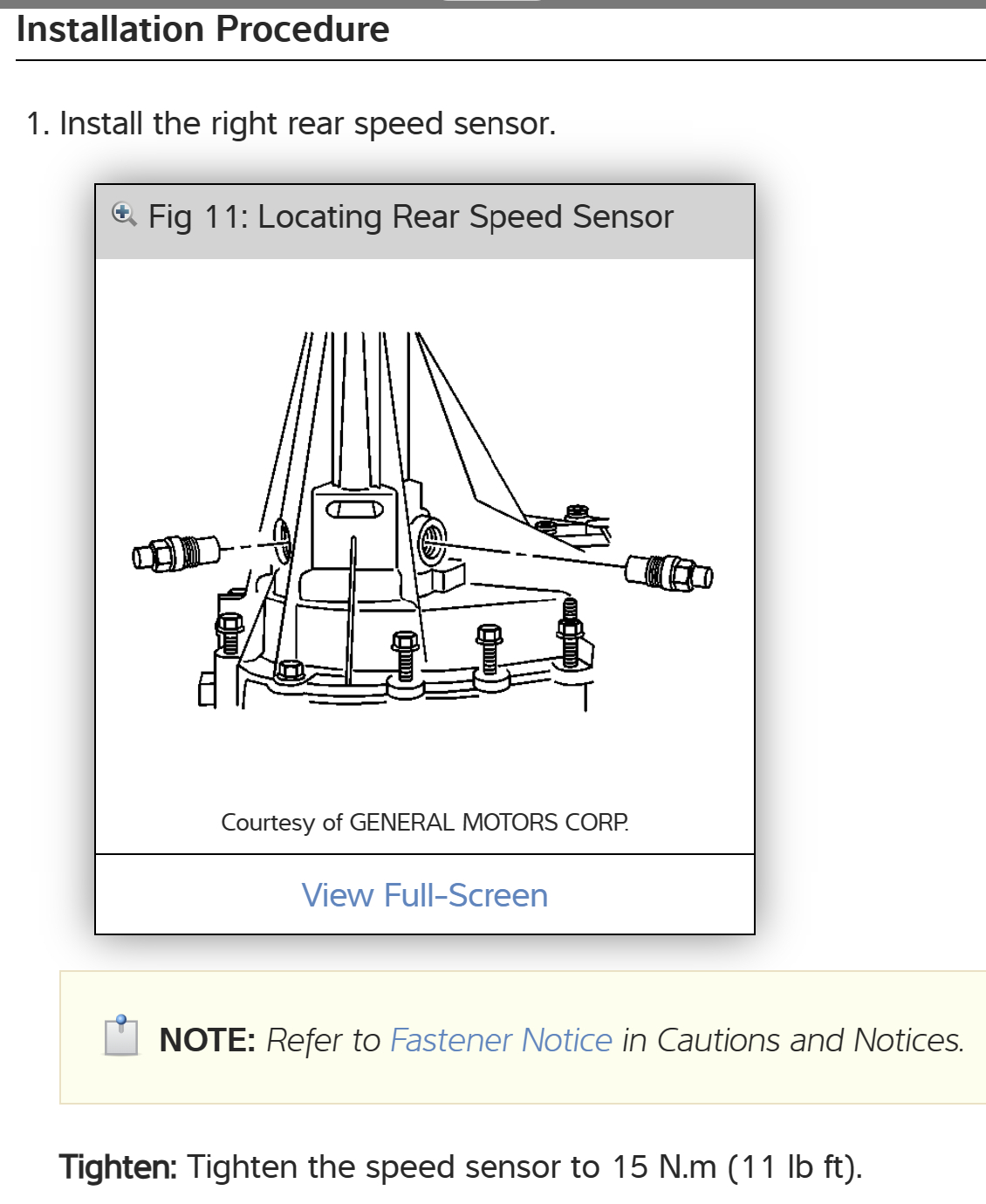 Installation Procedure

1. Install the right rear speed sensor.

Fig 11: Locating Rear Speed Sensor

Courtesy of GENERAL MOTORS CORP.

View Full-Screen

NOTE: Refer to Fastener Notice in Cautions and Notices.

Tighten: Tighten the speed sensor to 15 N.m (11 lb ft).