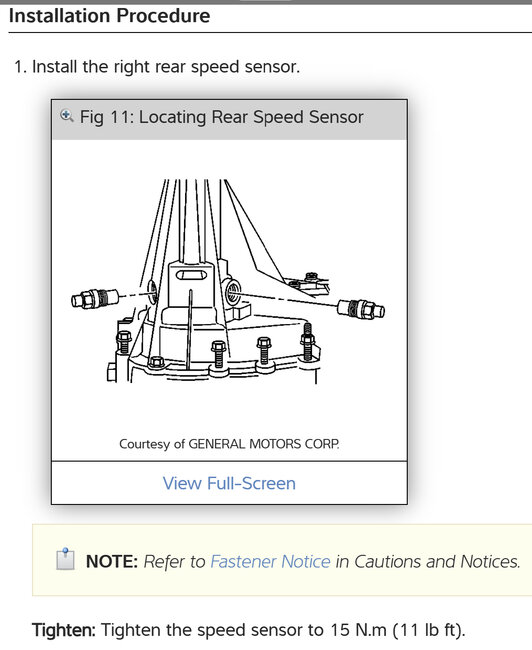 Installation Procedure

1. Install the right rear speed sensor.

Fig 11: Locating Rear Speed Sensor

Courtesy of GENERAL MOTORS CORP.

View Full-Screen

NOTE: Refer to Fastener Notice in Cautions and Notices.

Tighten: Tighten the speed sensor to 15 N.m (11 lb ft).