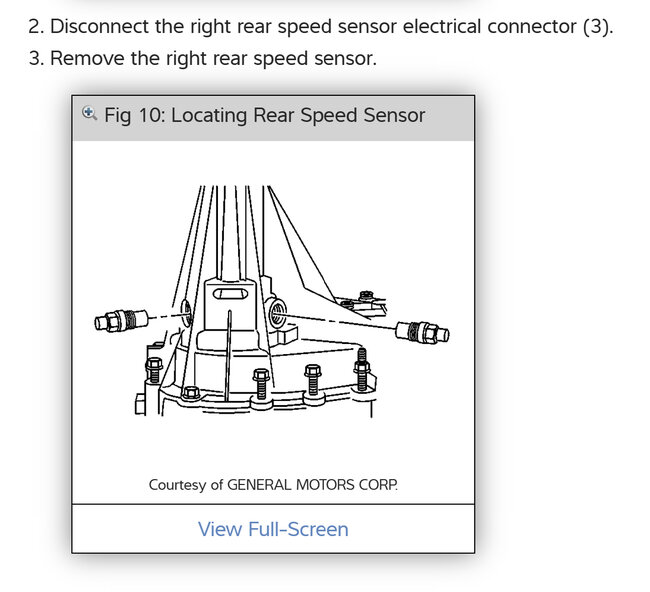 2. Disconnect the right rear speed sensor electrical connector (3).

3. Remove the right rear speed sensor.

Fig 10: Locating Rear Speed Sensor

Courtesy of GENERAL MOTORS CORP.

View Full-Screen