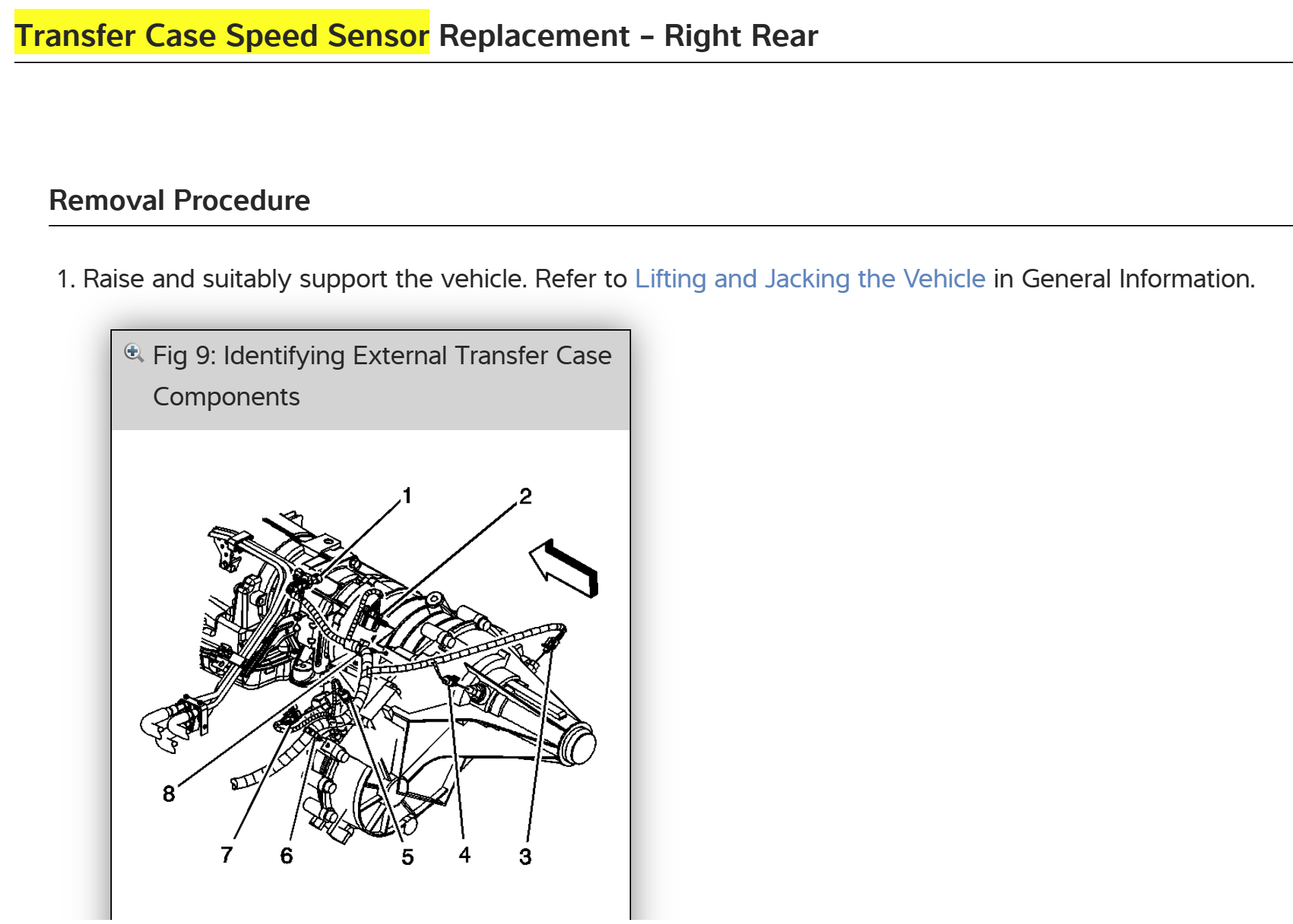 Transfer Case Speed Sensor Replacement – Right Rear

Removal Procedure

1. Raise and suitably support the vehicle. Refer to Lifting and Jacking the Vehicle in General Information.

Fig 9: Identifying External Transfer Case Components

1
2
8
7
6
5
4
3