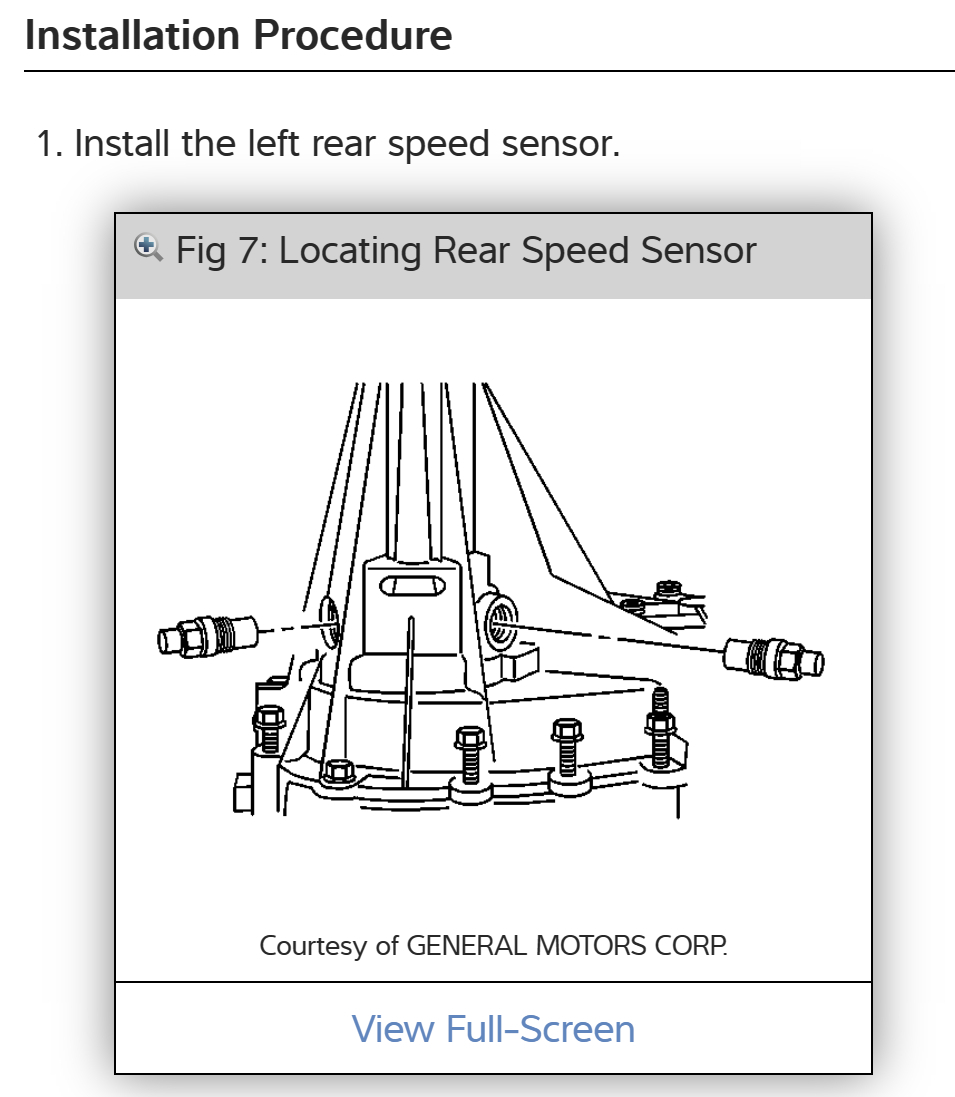 Installation Procedure

1. Install the left rear speed sensor.

Fig 7: Locating Rear Speed Sensor

Courtesy of GENERAL MOTORS CORP.

View Full-Screen