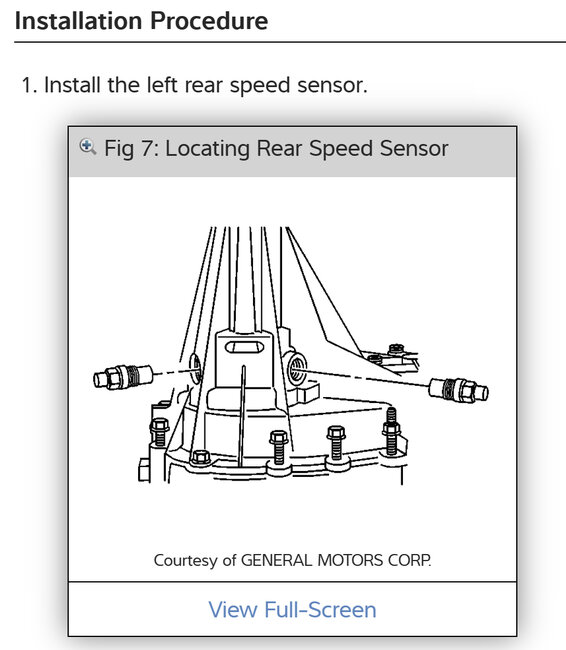 Installation Procedure

1. Install the left rear speed sensor.

Fig 7: Locating Rear Speed Sensor

Courtesy of GENERAL MOTORS CORP.

View Full-Screen