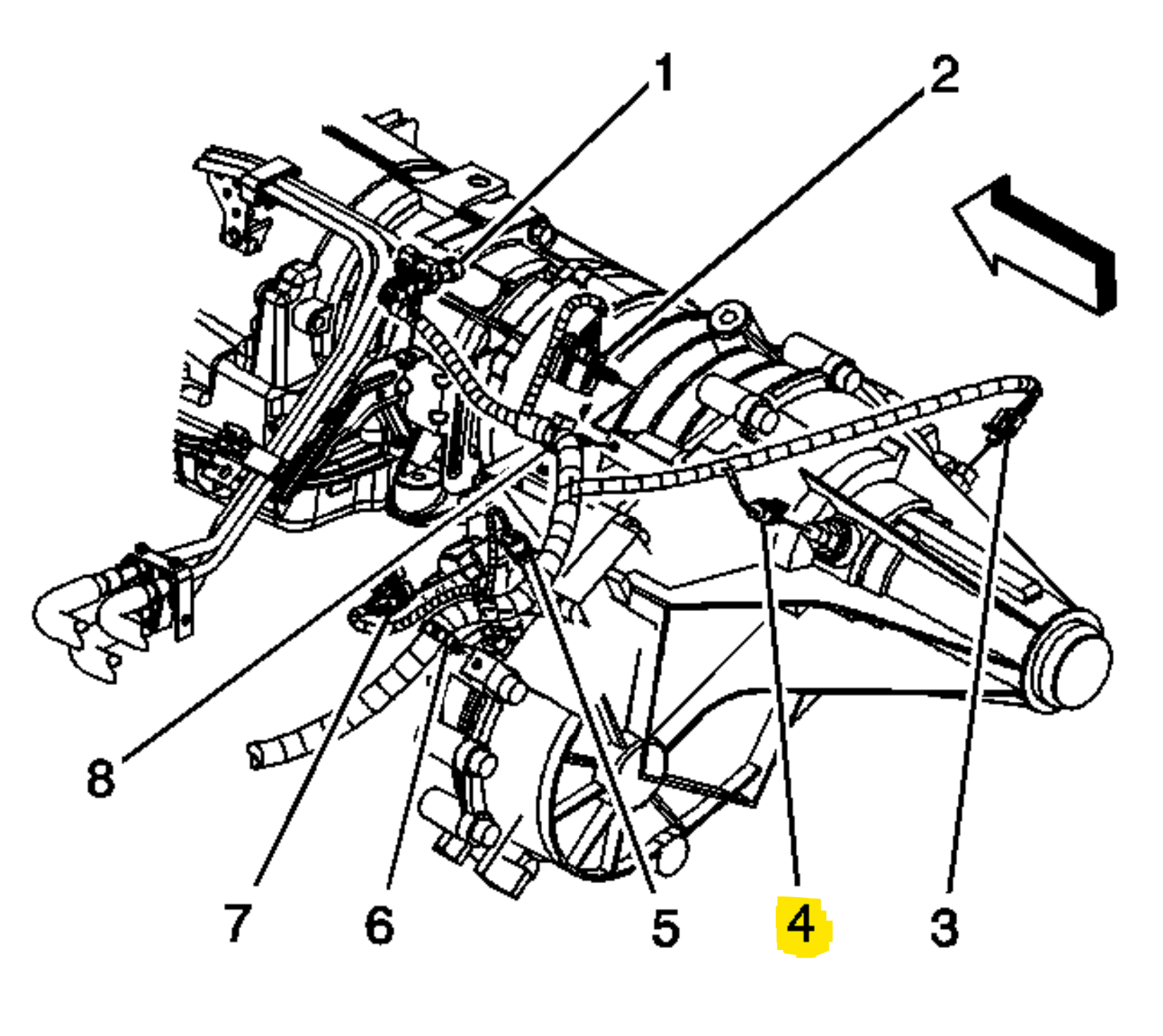 1
2
8
7
6
5
4
3