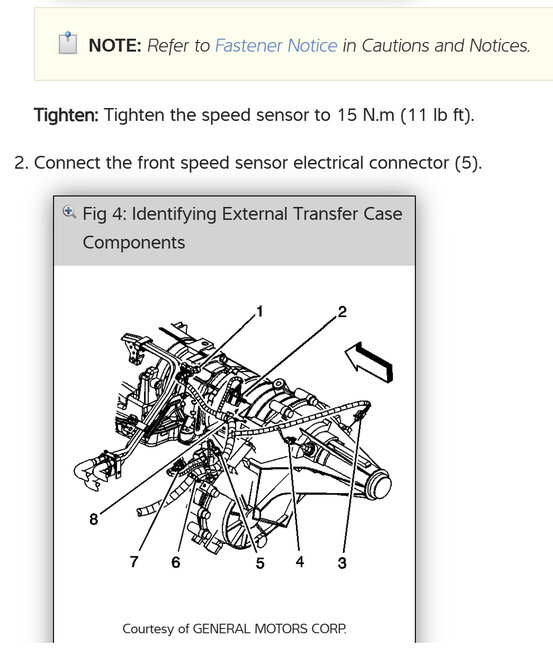 NOTE: Refer to Fastener Notice in Cautions and Notices.

Tighten: Tighten the speed sensor to 15 N.m (11 lb ft).

2. Connect the front speed sensor electrical connector (5).

Fig 4: Identifying External Transfer Case Components

1
2
8
7
6
5
4
3

Courtesy of GENERAL MOTORS CORP.