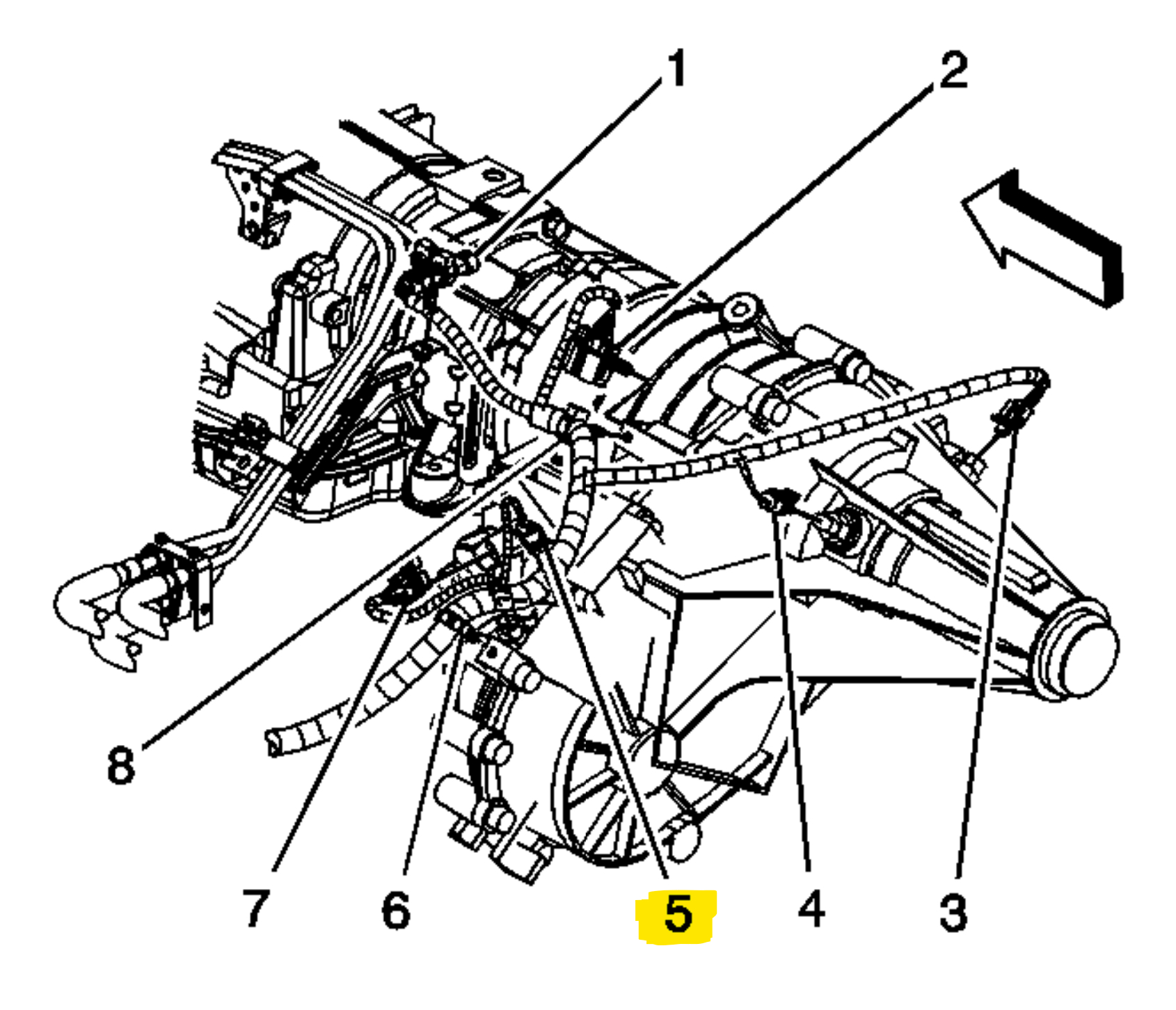 1
2
8
7
6
5
4
3