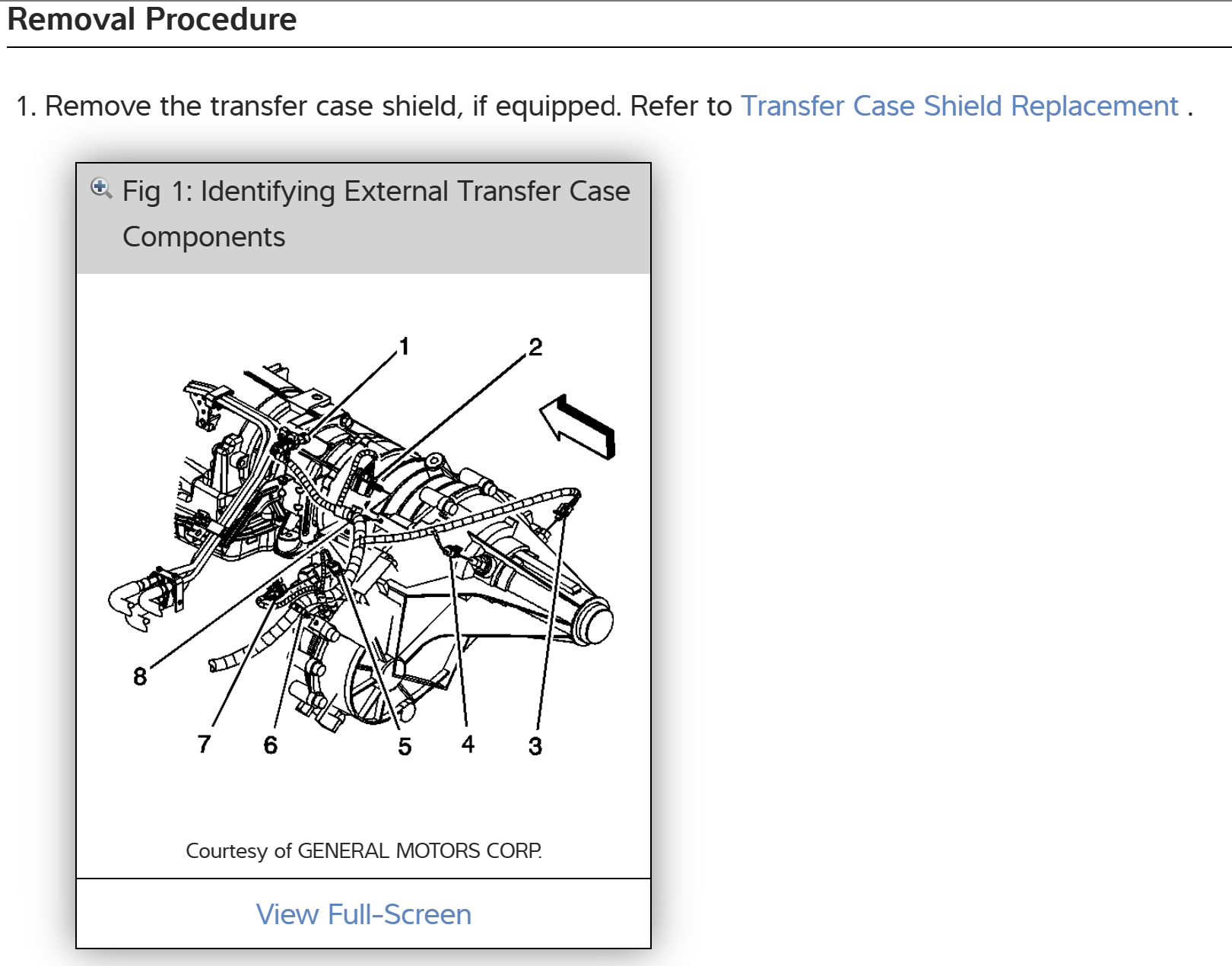 Removal Procedure

1. Remove the transfer case shield, if equipped. Refer to Transfer Case Shield Replacement .

Fig 1: Identifying External Transfer Case Components

1
2
8
7
6
5
4
3

Courtesy of GENERAL MOTORS CORP.

View Full-Screen