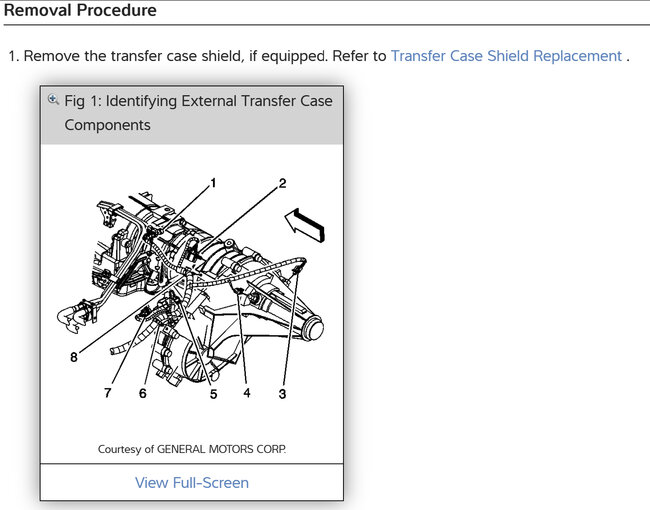 Removal Procedure

1. Remove the transfer case shield, if equipped. Refer to Transfer Case Shield Replacement .

Fig 1: Identifying External Transfer Case Components

1
2
8
7
6
5
4
3

Courtesy of GENERAL MOTORS CORP.

View Full-Screen