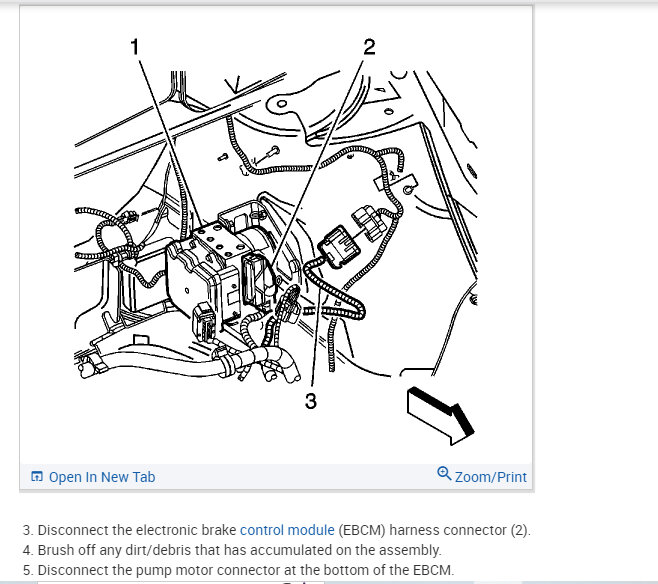 1
2
3

Open In New Tab
Zoom/Print

3. Disconnect the electronic brake control module (EBCM) harness connector (2).
4. Brush off any dirt/debris that has accumulated on the assembly.
5. Disconnect the pump motor connector at the bottom of the EBCM.