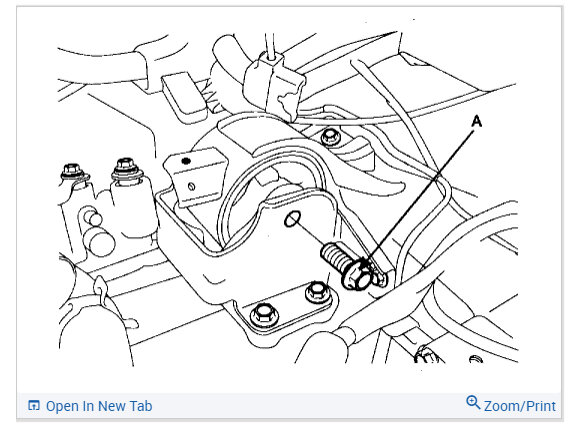 A

Open In New Tab

Zoom/Print