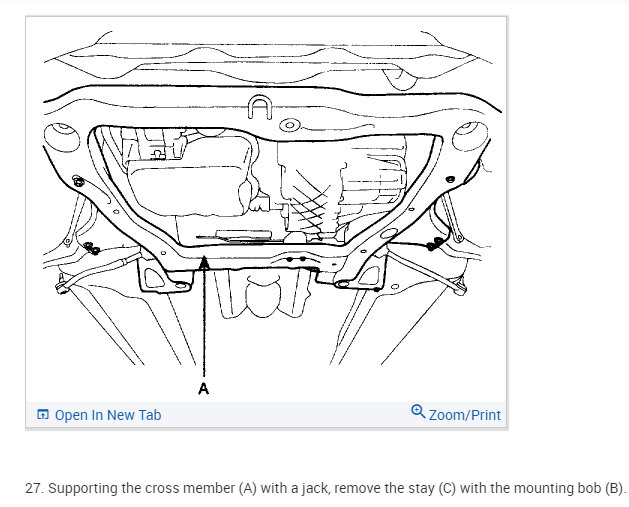 A

Open In New Tab

Zoom/Print

27. Supporting the cross member (A) with a jack, remove the stay (C) with the mounting bob (B).