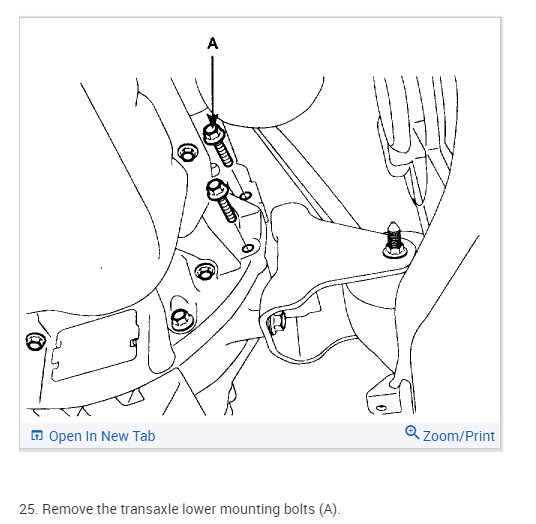 A

Open In New Tab

Zoom/Print

25. Remove the transaxle lower mounting bolts (A).