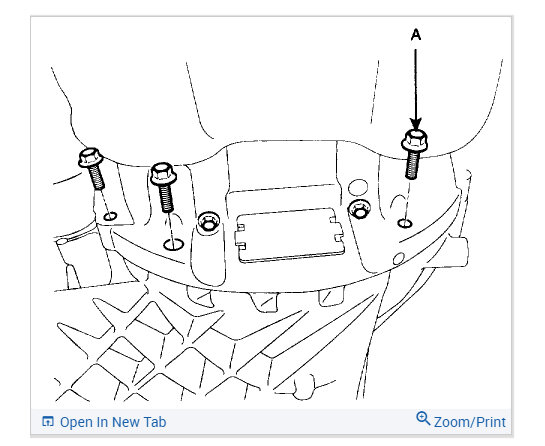 A

Open In New Tab

Zoom/Print