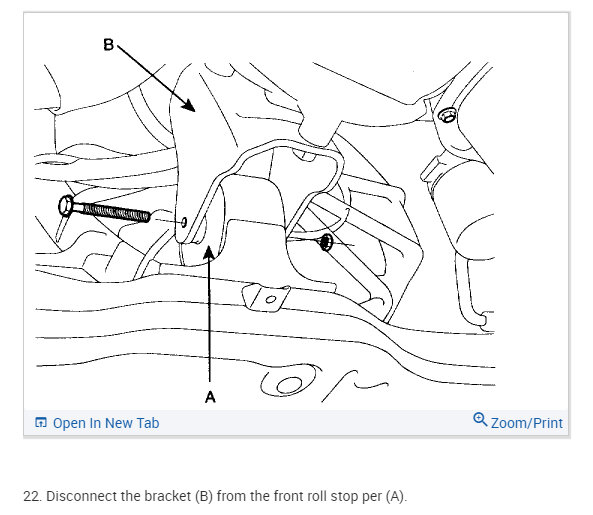 B

A

Open In New Tab

Zoom/Print

22. Disconnect the bracket (B) from the front roll stop per (A).