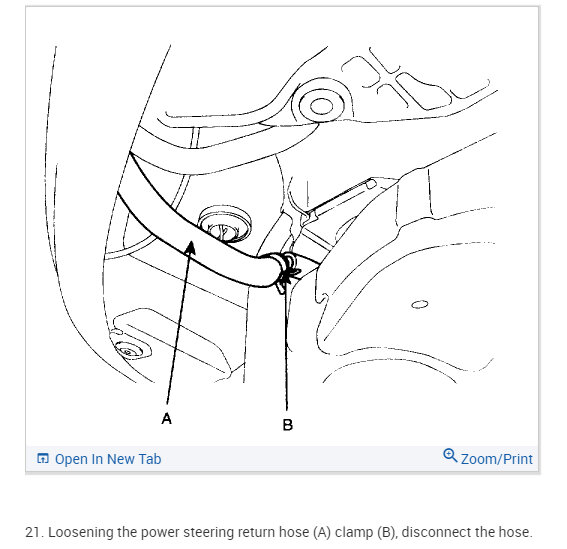 A

B

Open In New Tab

Zoom/Print

21. Loosening the power steering return hose (A) clamp (B), disconnect the hose.