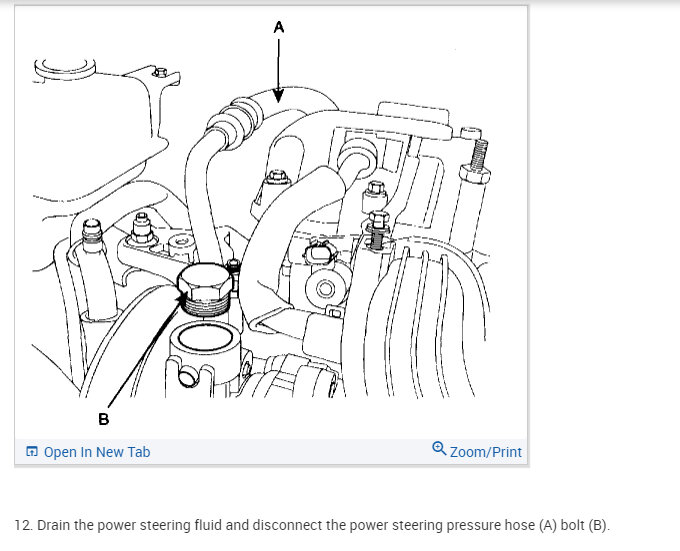 A

B

Open In New Tab

Zoom/Print

12. Drain the power steering fluid and disconnect the power steering pressure hose (A) bolt (B).