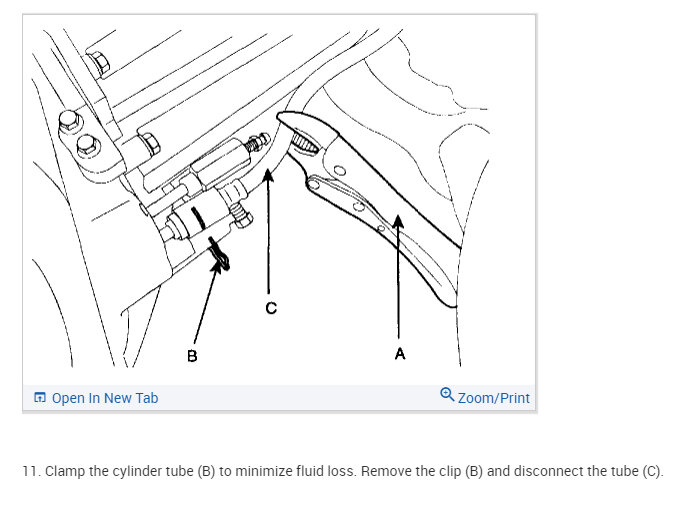 C

B

A

Open In New Tab

Zoom/Print

11. Clamp the cylinder tube (B) to minimize fluid loss. Remove the clip (B) and disconnect the tube (C).